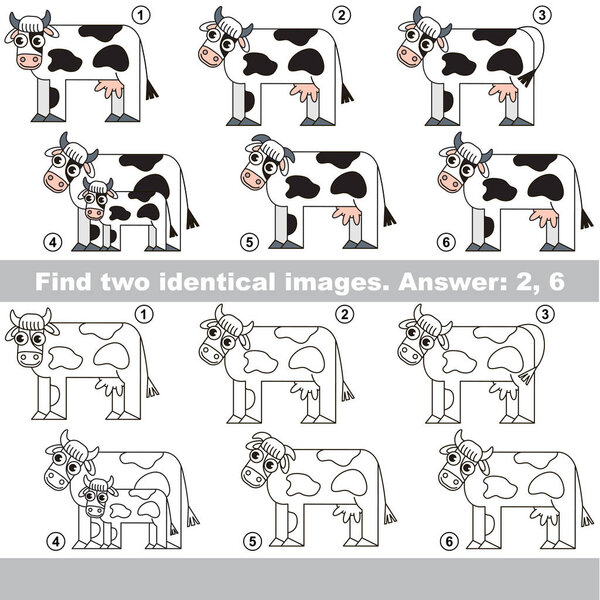 1
2
3
4
5
6

Find two identical images. Answer: 2, 6

1
2
3
4
5
6