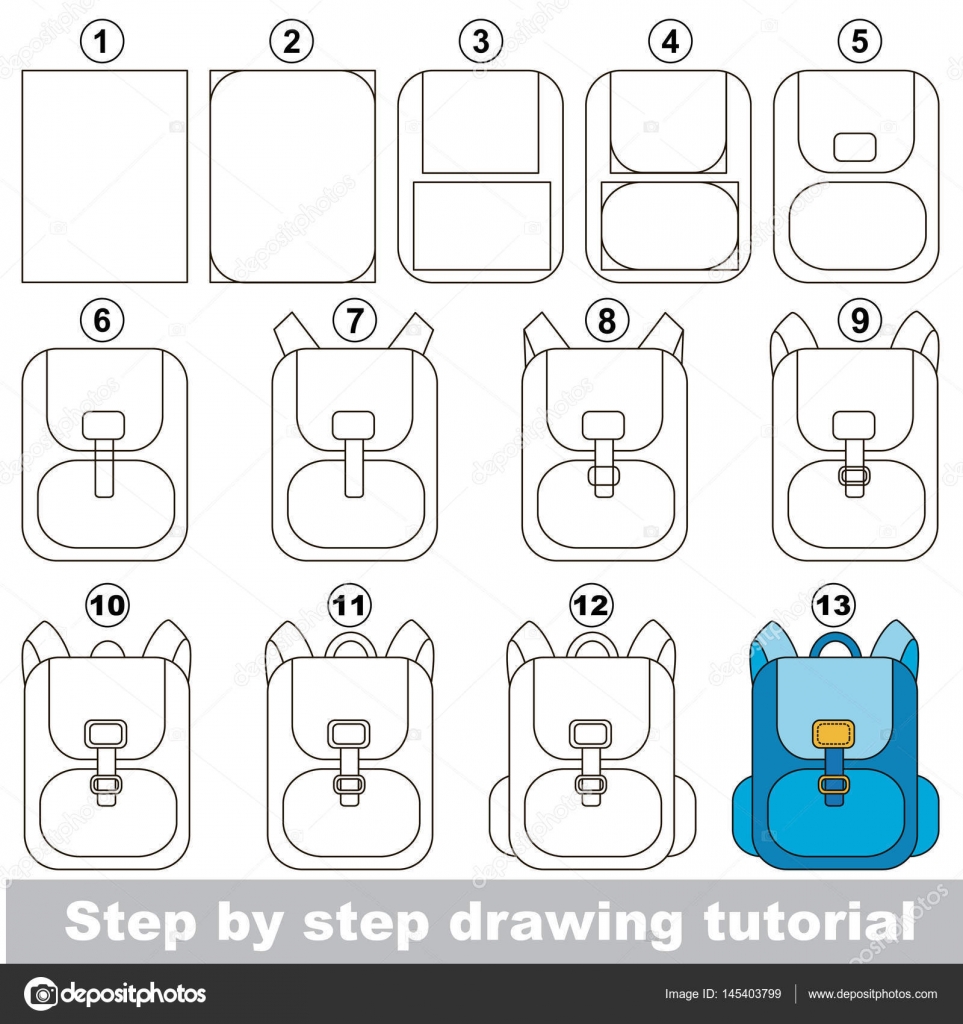 1
2
3
4
5
6
7
8
9
10
11
12
13

Step by step drawing tutorial

depositphotos

Image ID: 145403799 | www.depositphotos.com