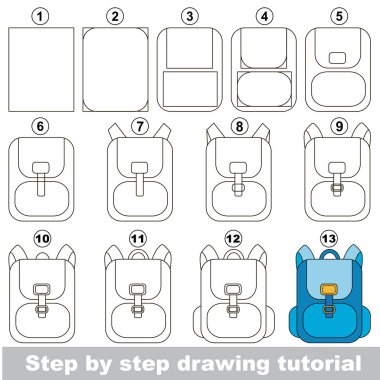 1
2
3
4
5
6
7
8
9
10
11
12
13

Step by step drawing tutorial