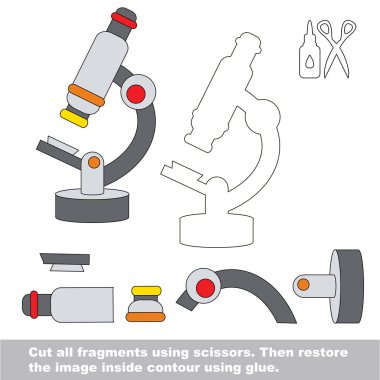 Cut all fragments using scissors. Then restore the image inside contour using glue.