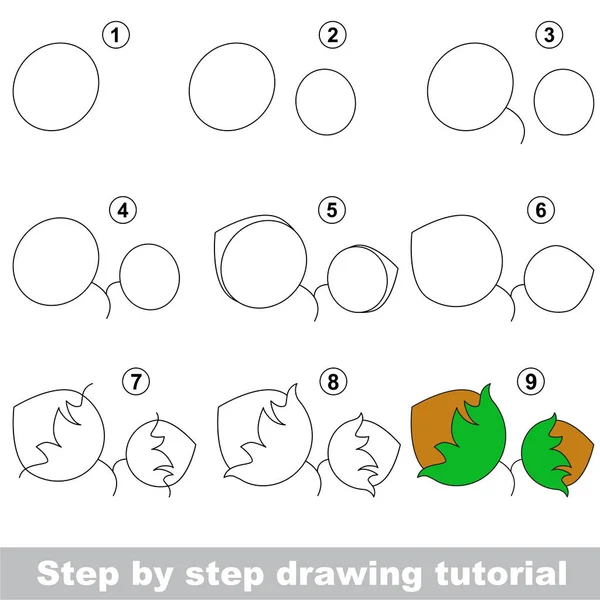 1
2
3
4
5
6
7
8
9
Step by step drawing tutorial