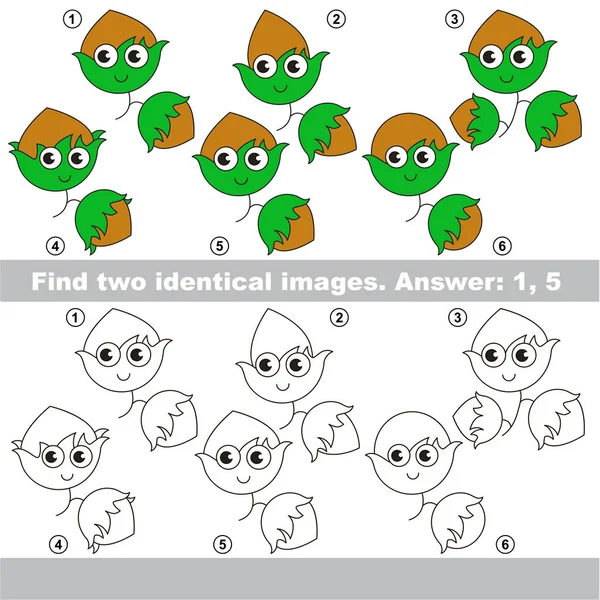 1
2
3
4
5
6

Find two identical images. Answer: 1, 5

1
2
3
4
5
6