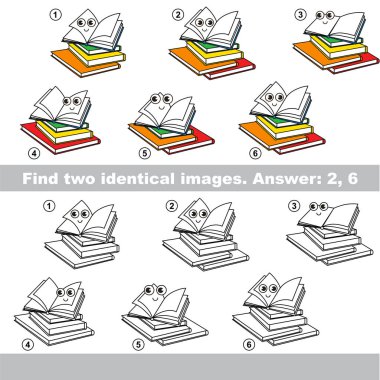 1
2
3
4
5
6

Find two identical images. Answer: 2, 6

1
2
3
4
5
6