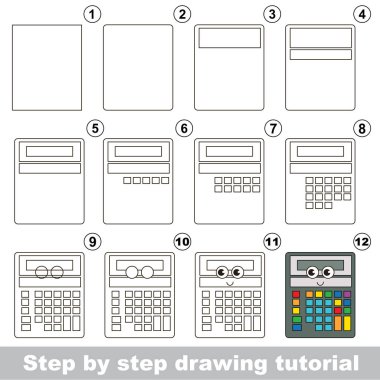 1
2
3
4
5
6
7
8
9
10
11
12
Step by step drawing tutorial