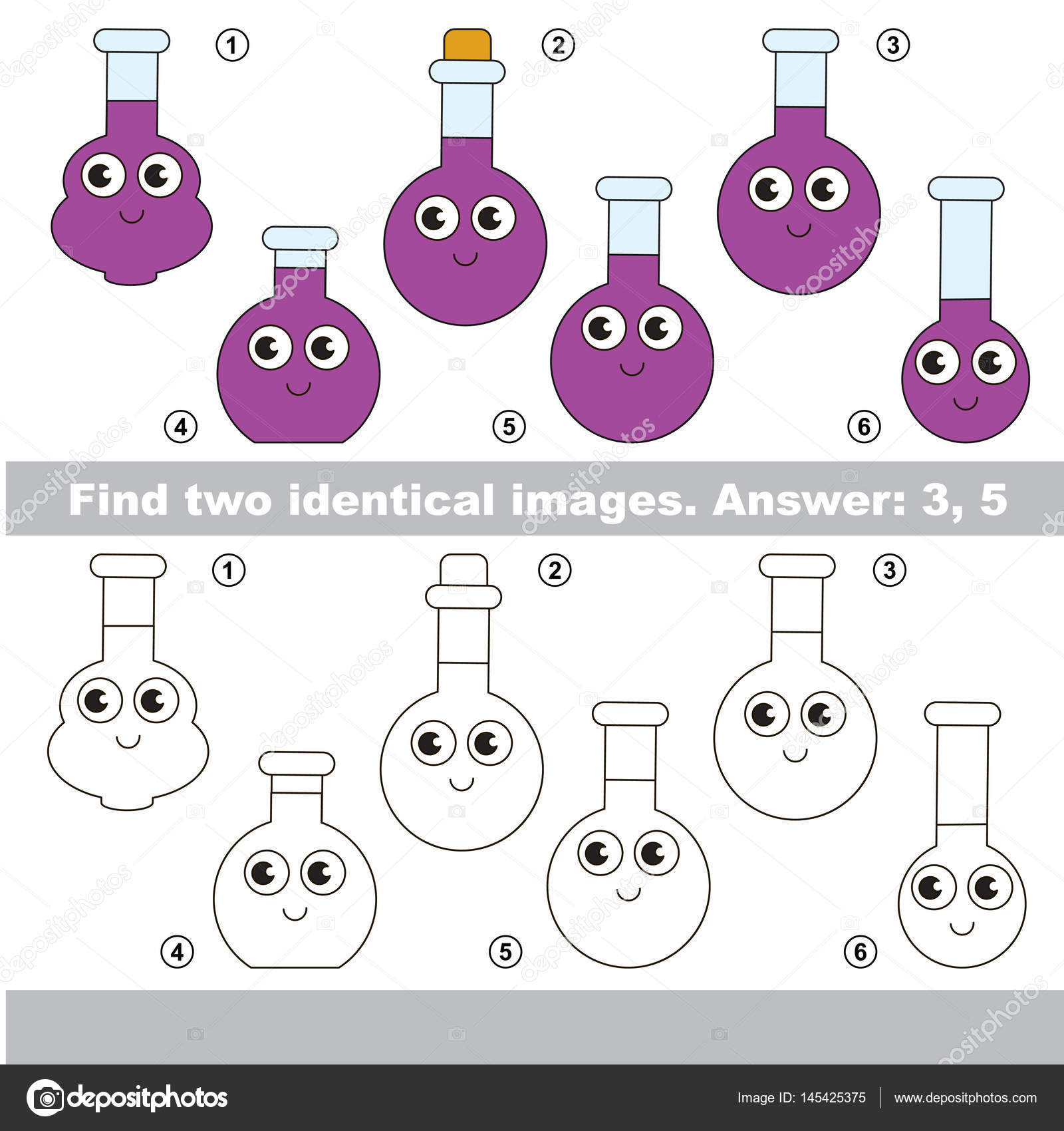 1
2
3
4
5
6

Find two identical images. Answer: 3, 5

1
2
3
4
5
6

depositphotos

Image ID: 145425375 | www.depositphotos.com