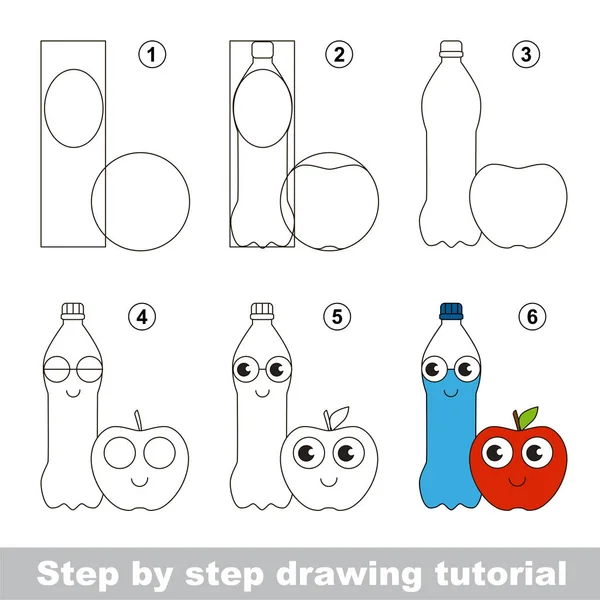 1

2

3

4

5

6

Step by step drawing tutorial