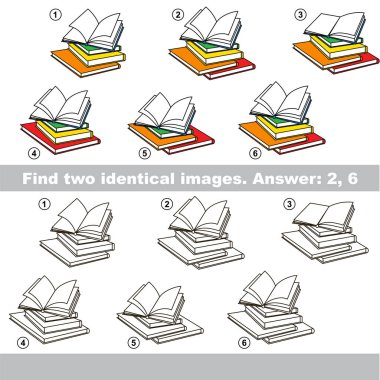 1
2
3
4
5
6

Find two identical images. Answer: 2, 6

1
2
3
4
5
6