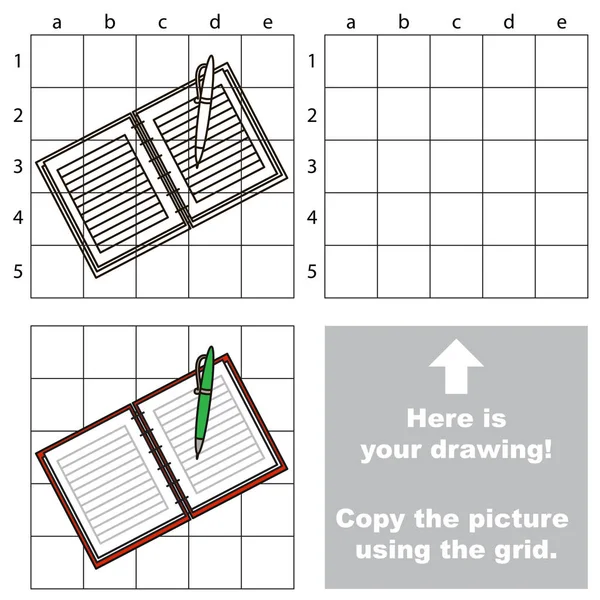 a b c d e
1
2
3
4
5

a b c d e
1
2
3
4
5

Here is your drawing!

Copy the picture using the grid.