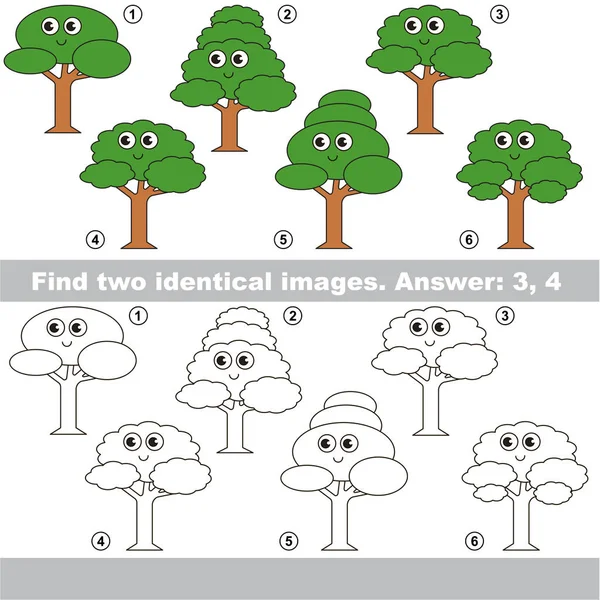 1
2
3
4
5
6

Find two identical images. Answer: 3, 4

1
2
3
4
5
6