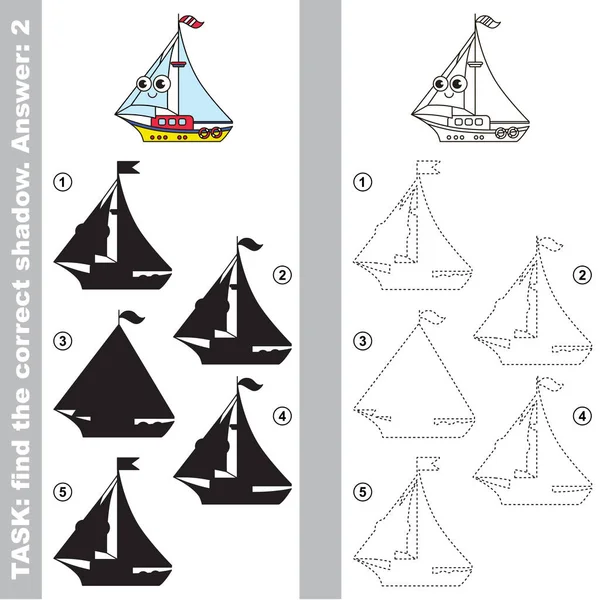 TASK: find the correct shadow. Answer: 2

1
2
3
4
5

1
2
3
4
5