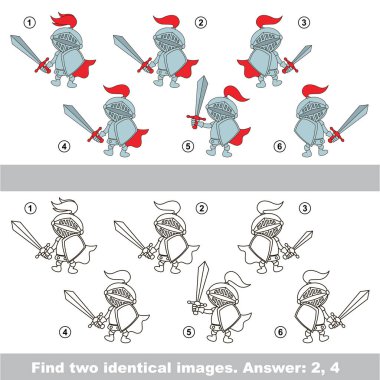 1
2
3
4
5
6

1
2
3
4
5
6

Find two identical images. Answer: 2, 4