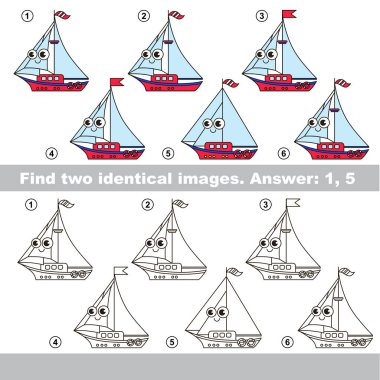 1
2
3
4
5
6

Find two identical images. Answer: 1, 5

1
2
3
4
5
6