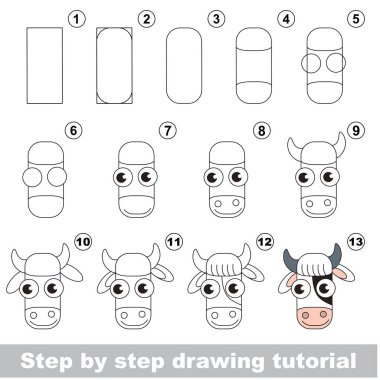 1 2 3 4 5

6 7 8 9

10 11 12 13

Step by step drawing tutorial