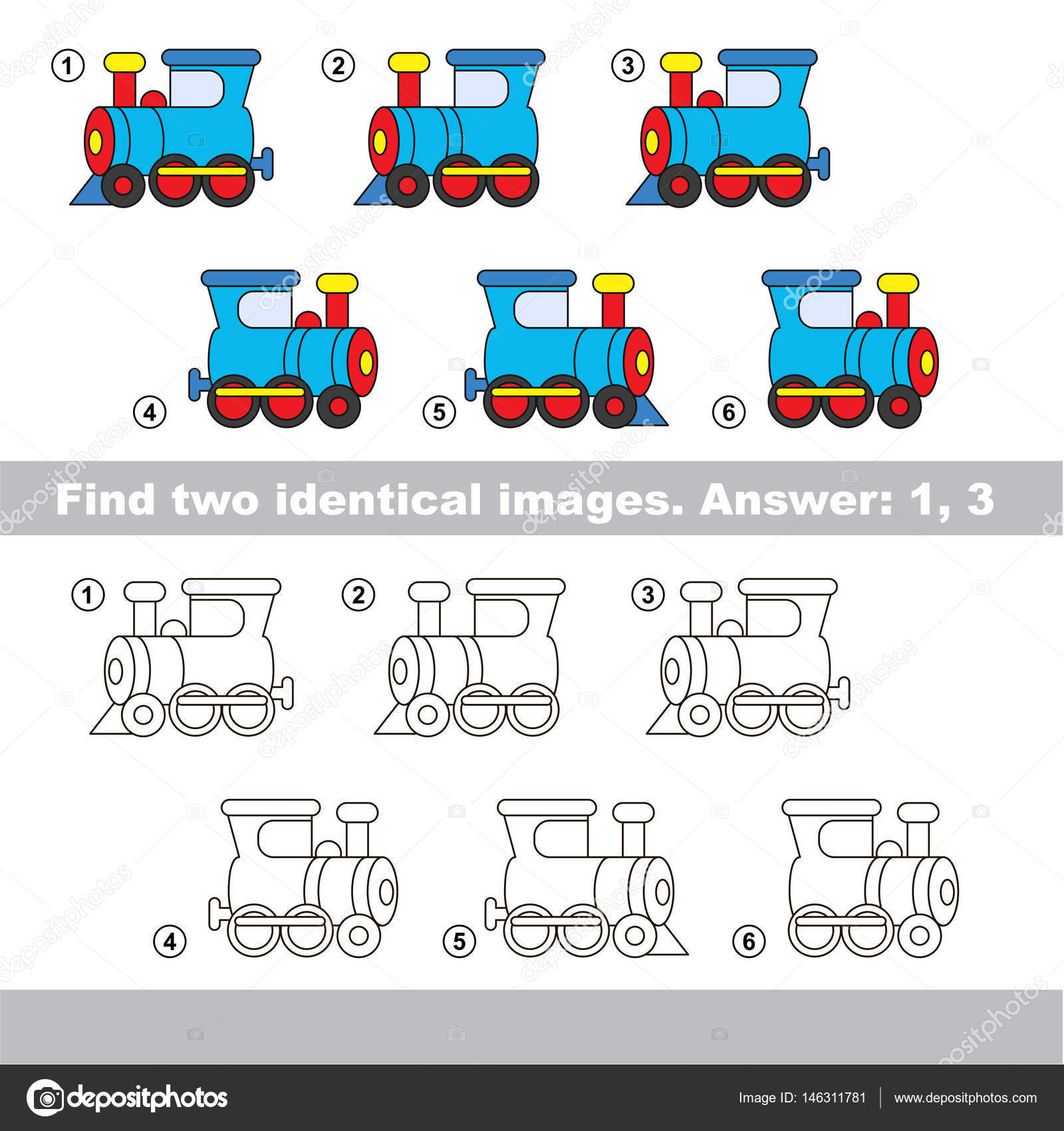 1
2
3
4
5
6

Find two identical images. Answer: 1, 3

1
2
3
4
5
6

depositphotos

Image ID: 146311781 | www.depositphotos.com