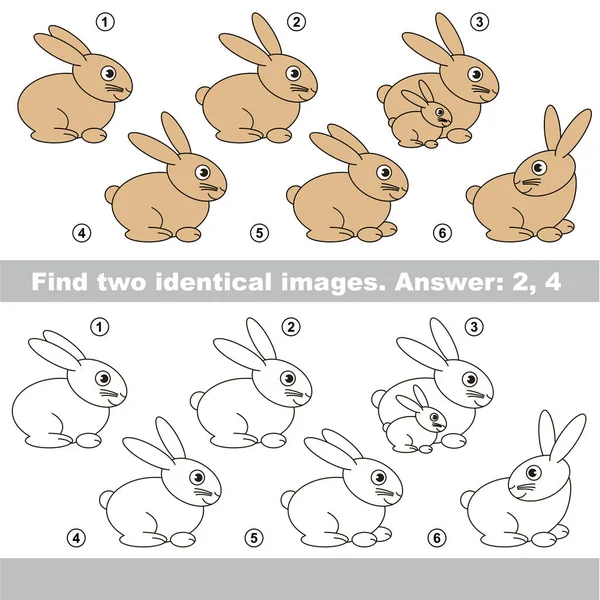 1 2 3
4 5 6

Find two identical images. Answer: 2, 4

1 2 3
4 5 6