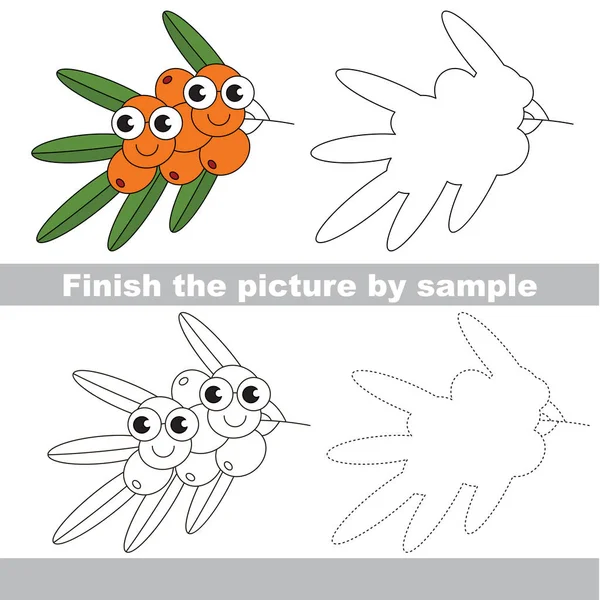 Finish the picture by sample