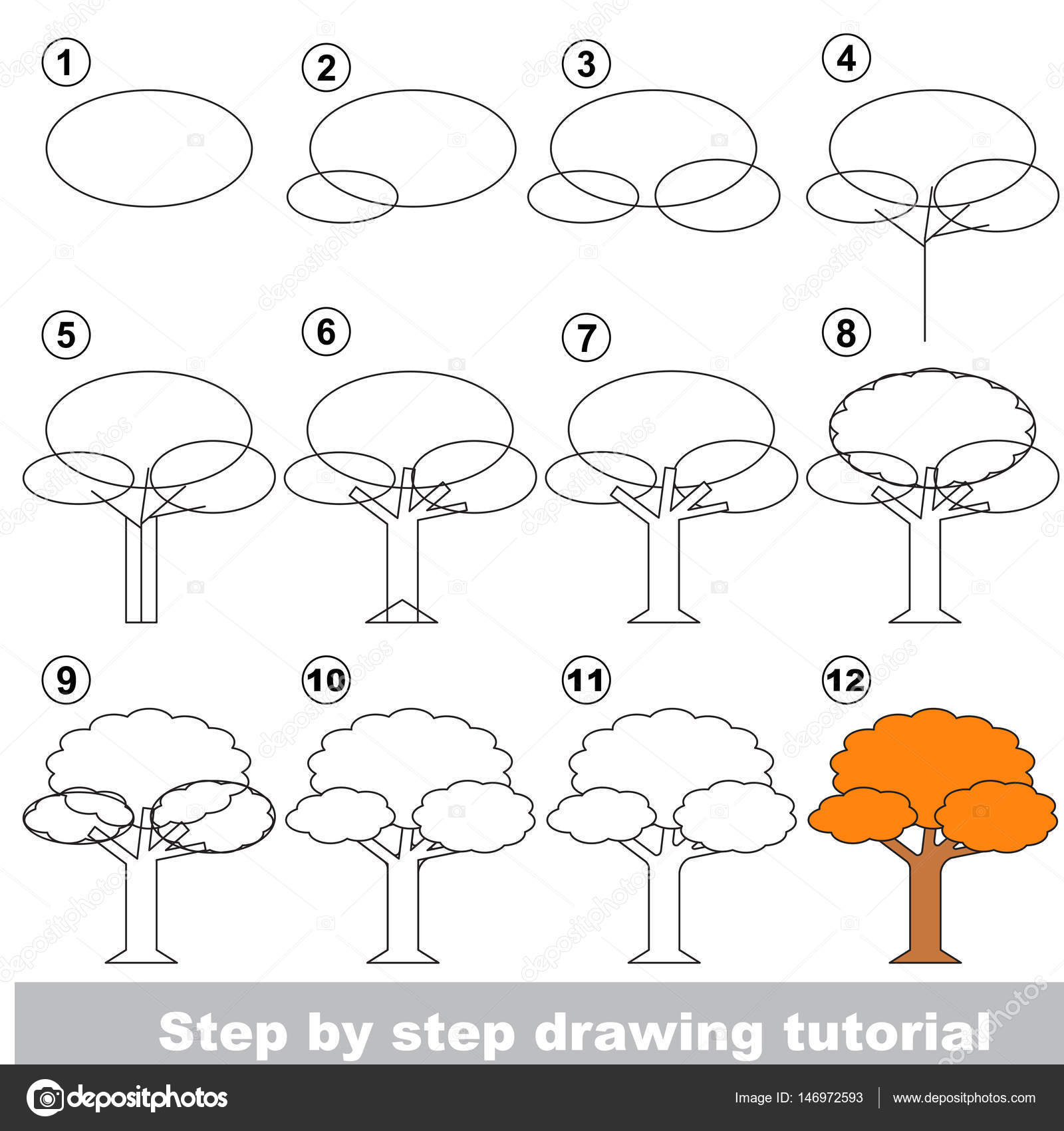 1

2

3

4

5

6

7

8

9

10

11

12

Step by step drawing tutorial

depositphotos

Image ID: 146972593 | www.depositphotos.com