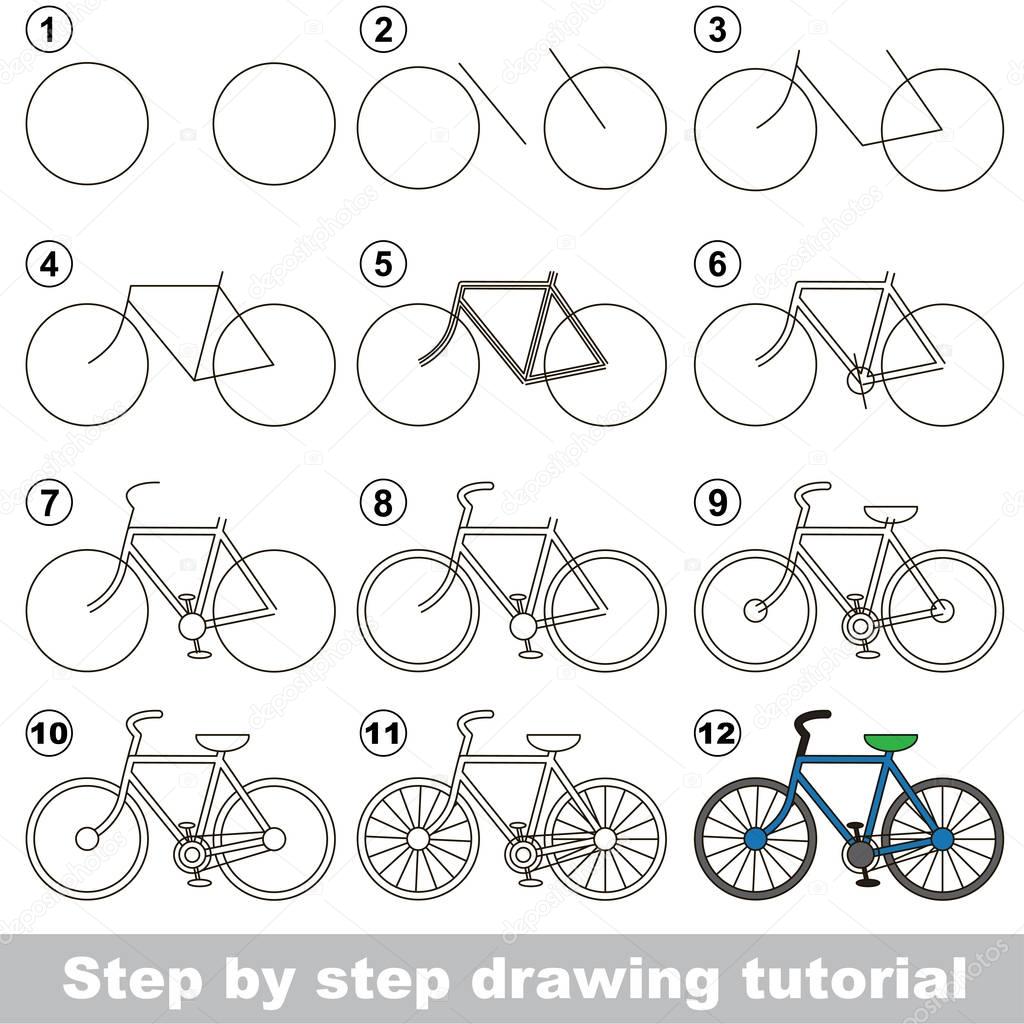 1
2
3
4
5
6
7
8
9
10
11
12

Step by step drawing tutorial

depositphotos