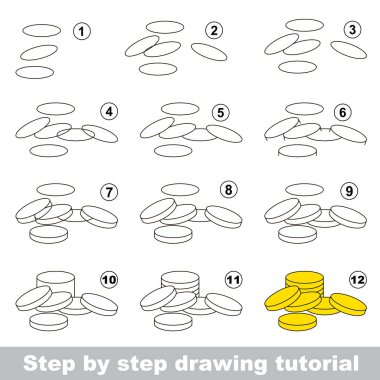 1
2
3
4
5
6
7
8
9
10
11
12
Step by step drawing tutorial