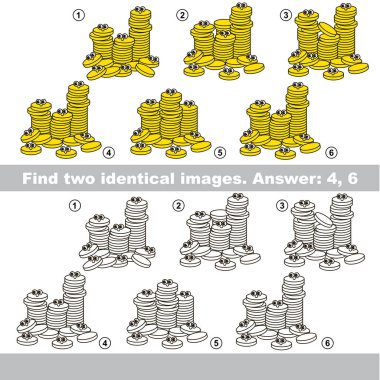 1
2
3
4
5
6

Find two identical images. Answer: 4, 6

1
2
3
4
5
6