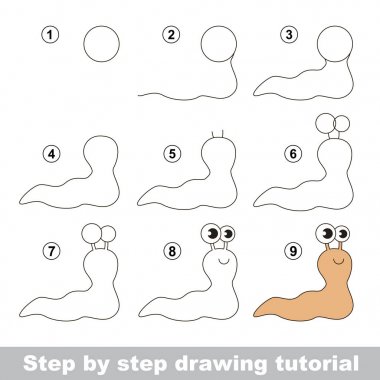 1
2
3
4
5
6
7
8
9
Step by step drawing tutorial