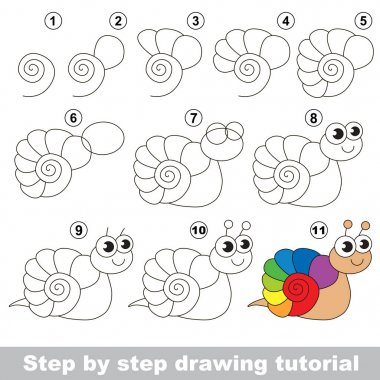 1 2 3 4 5

6 7 8

9 10 11

Step by step drawing tutorial