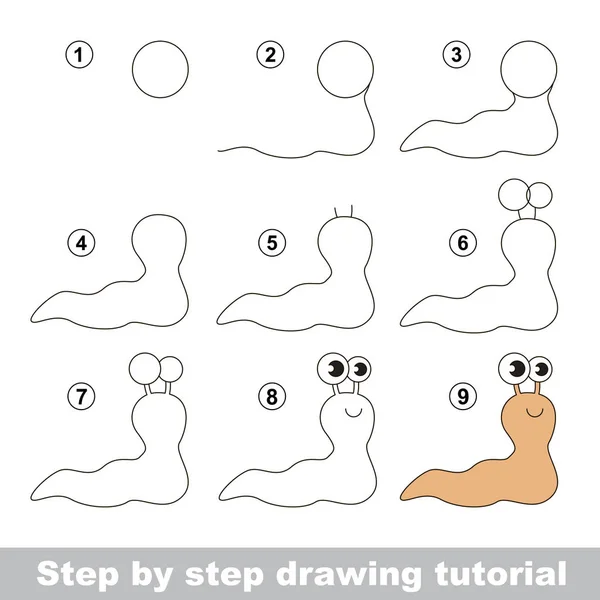 1
2
3
4
5
6
7
8
9
Step by step drawing tutorial