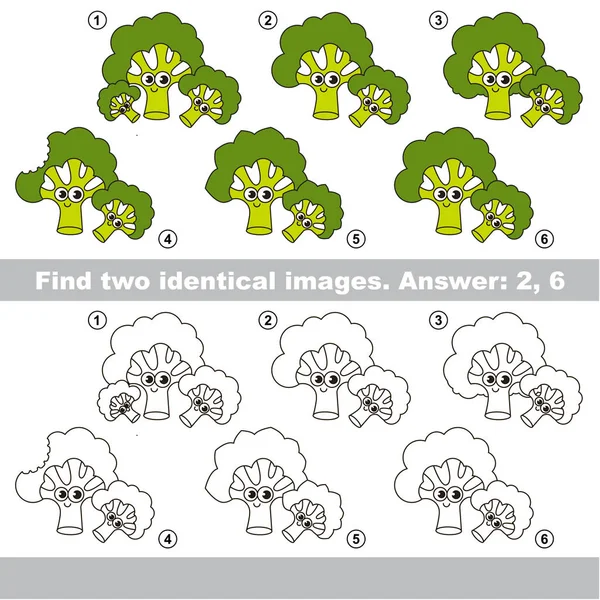 1
2
3
4
5
6

Find two identical images. Answer: 2, 6

1
2
3
4
5
6