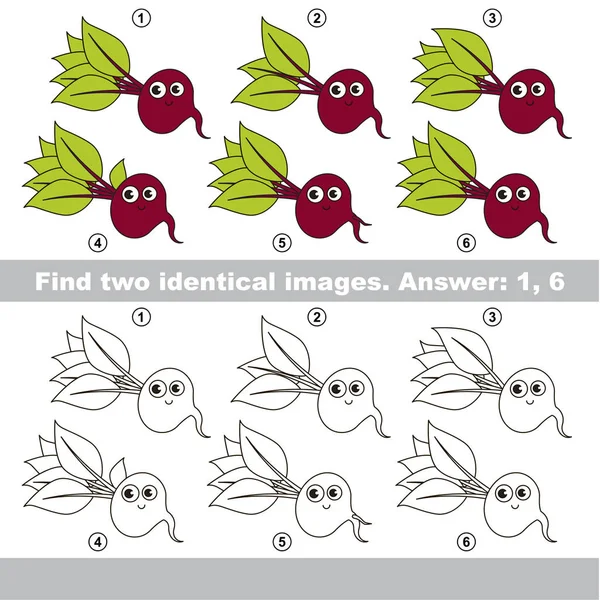 1
2
3
4
5
6

Find two identical images. Answer: 1, 6

1
2
3
4
5
6