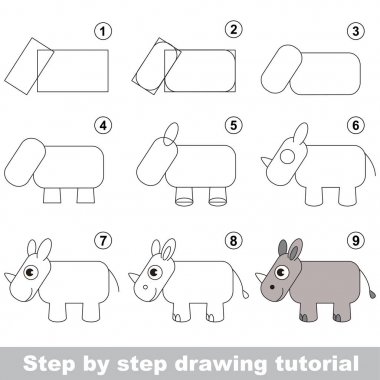 1
2
3
4
5
6
7
8
9
Step by step drawing tutorial