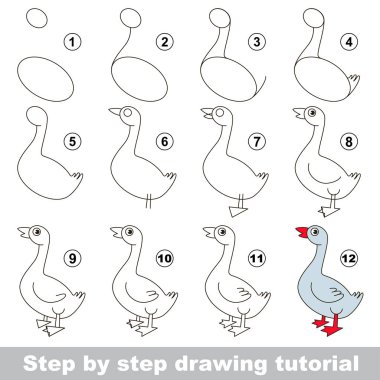 1
2
3
4
5
6
7
8
9
10
11
12
Step by step drawing tutorial