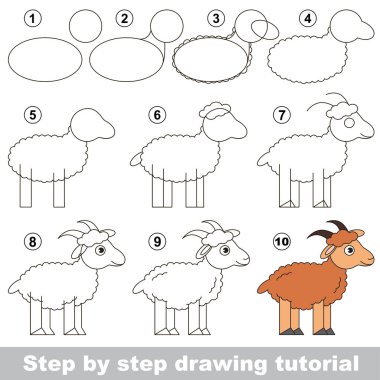 1 2 3 4

5 6 7

8 9 10

Step by step drawing tutorial