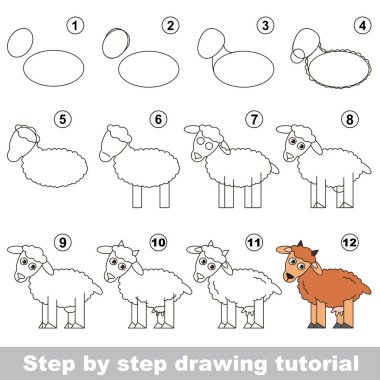 1
2
3
4
5
6
7
8
9
10
11
12
Step by step drawing tutorial