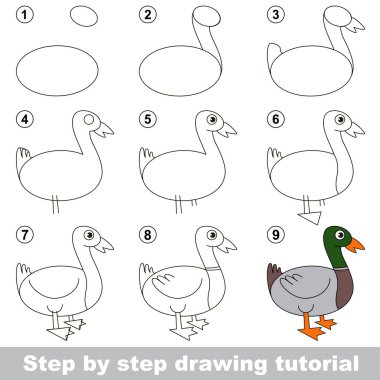 1
2
3
4
5
6
7
8
9

Step by step drawing tutorial