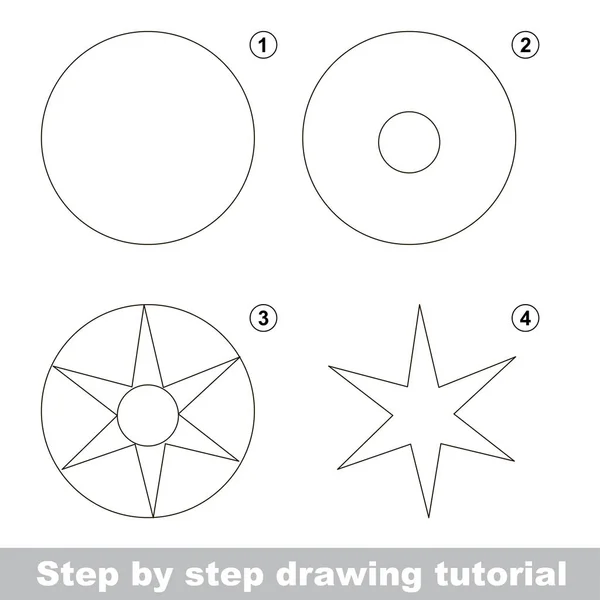 1

2

3

4

Step by step drawing tutorial