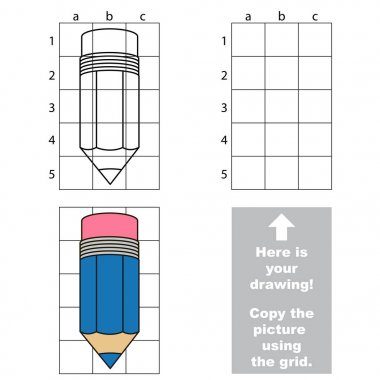 a b c
1
2
3
4
5

a b c
1
2
3
4
5

Here is your drawing!

Copy the picture using the grid.