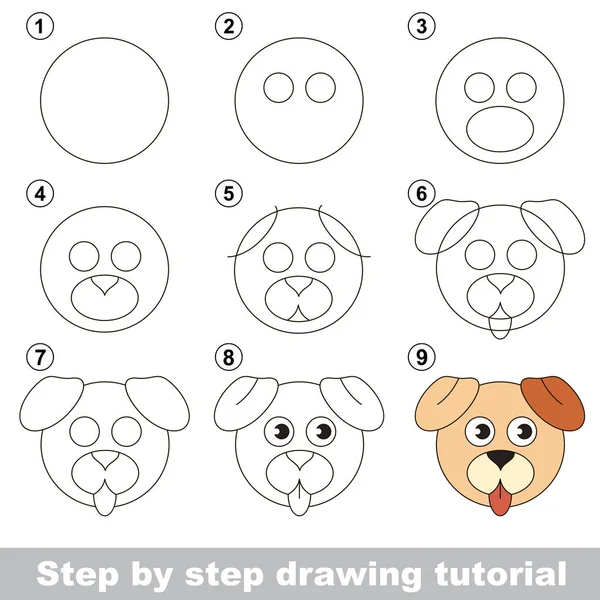 1
2
3
4
5
6
7
8
9
Step by step drawing tutorial