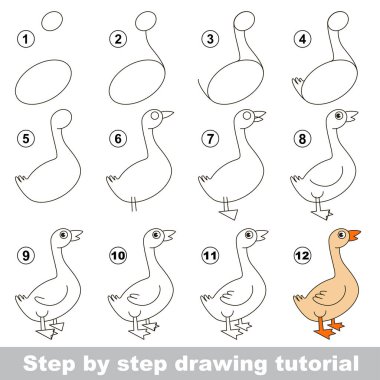 1
2
3
4
5
6
7
8
9
10
11
12
Step by step drawing tutorial