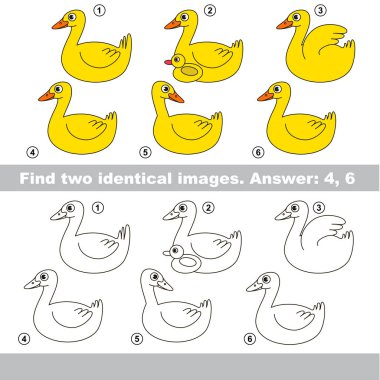 1 2 3
4 5 6

Find two identical images. Answer: 4, 6

1 2 3
4 5 6