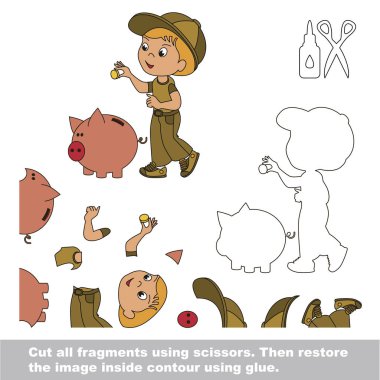 Cut all fragments using scissors. Then restore the image inside contour using glue.