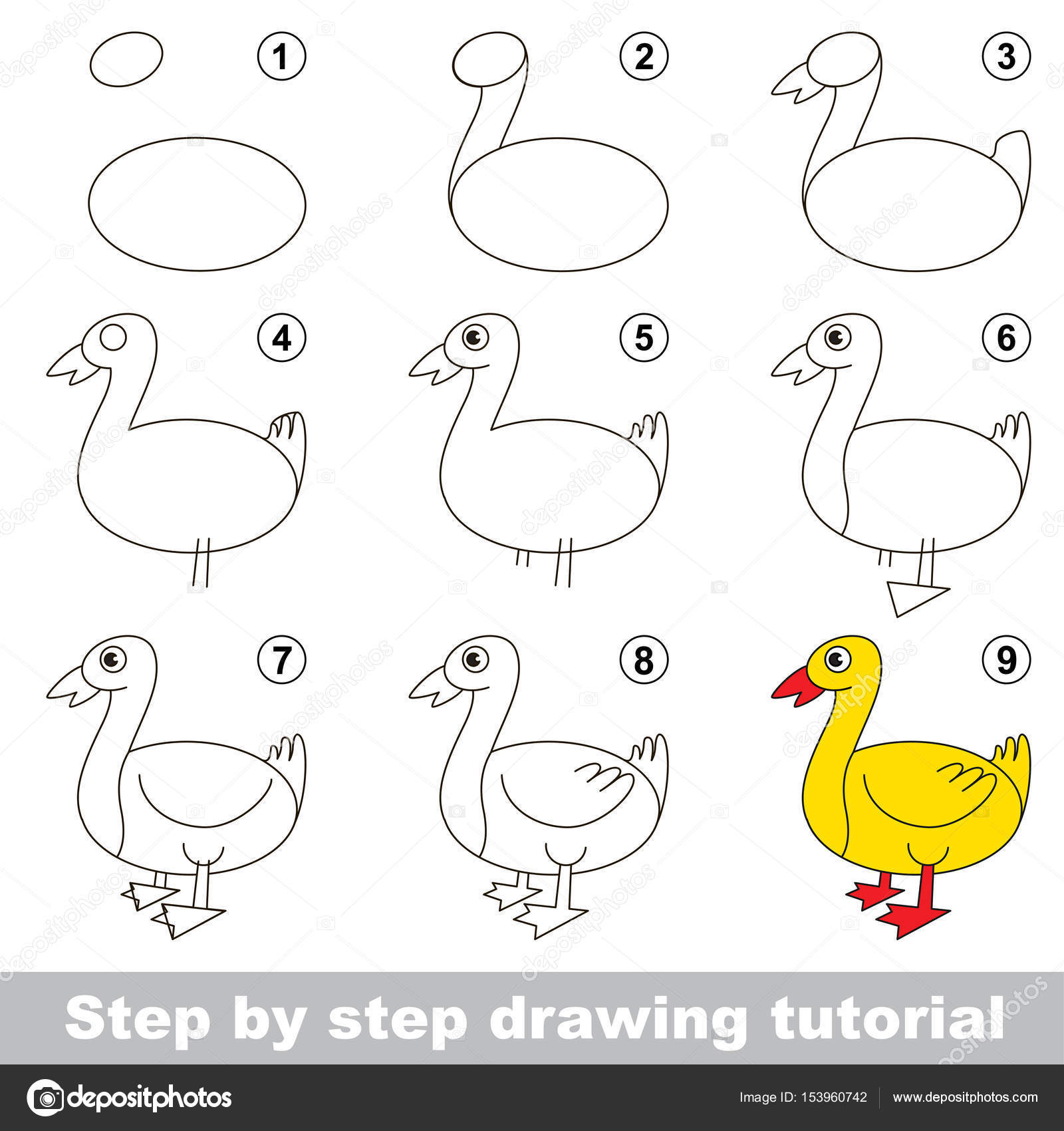 1

2

3

4

5

6

7

8

9

Step by step drawing tutorial

depositphotos

Image ID: 153960742

www.depositphotos.com