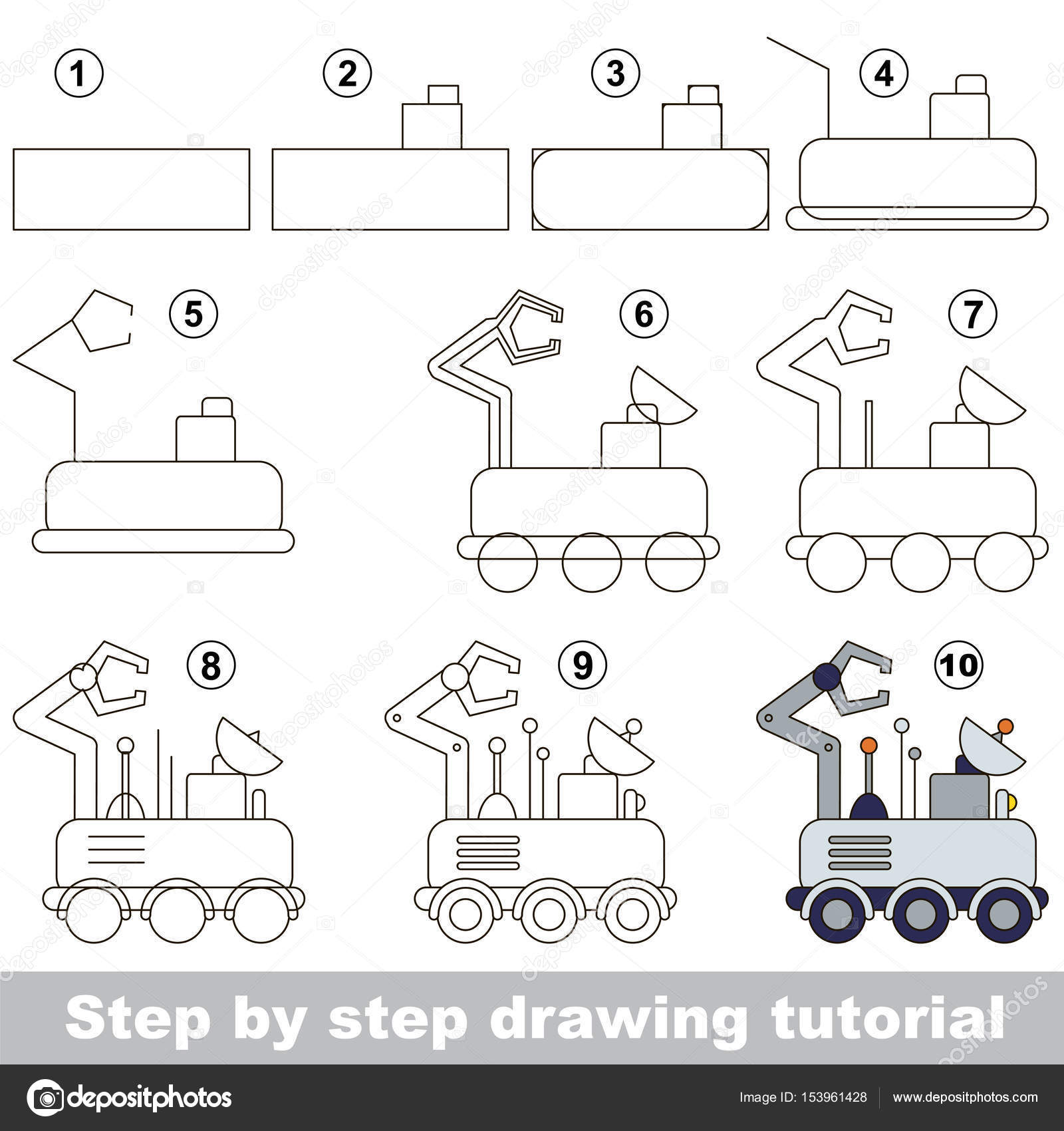 1

2

3

4

5

6

7

8

9

10

Step by step drawing tutorial

depositphotos

Image ID: 153961428

www.depositphotos.com