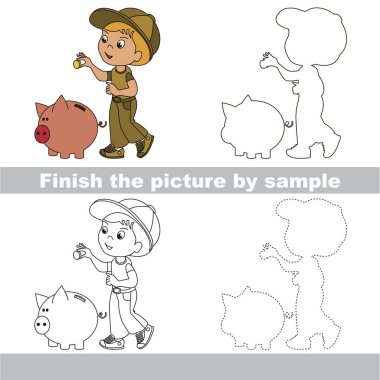 Finish the picture by sample