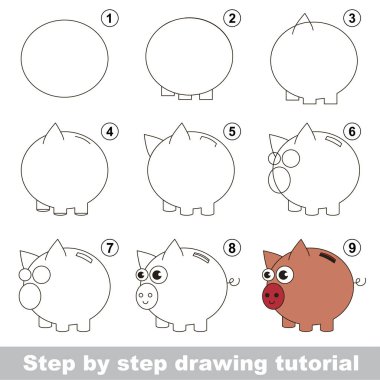 1
2
3
4
5
6
7
8
9
Step by step drawing tutorial