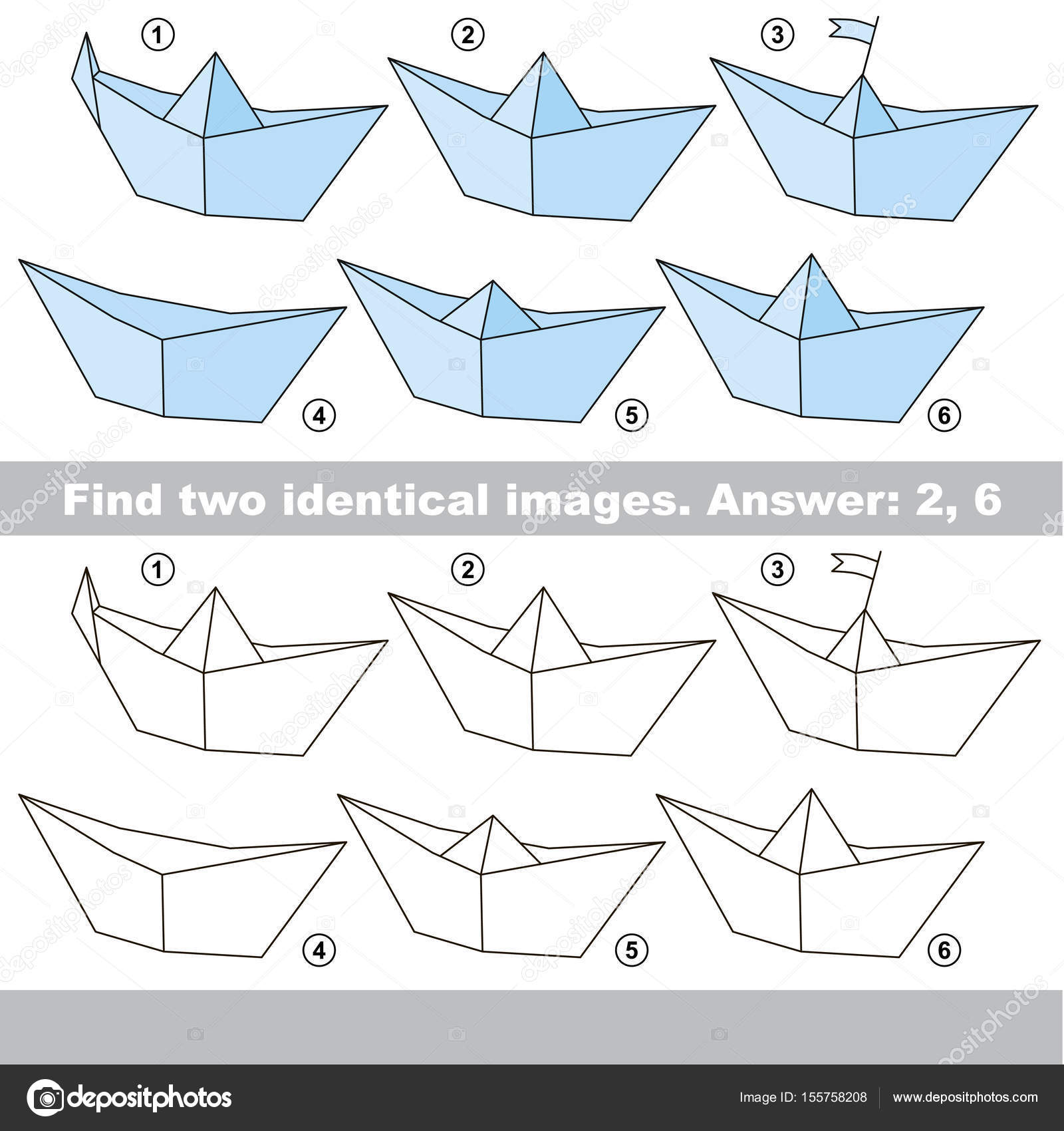 1
2
3
4
5
6

Find two identical images. Answer: 2, 6

1
2
3
4
5
6

depositphotos

Image ID: 155758208 www.depositphotos.com