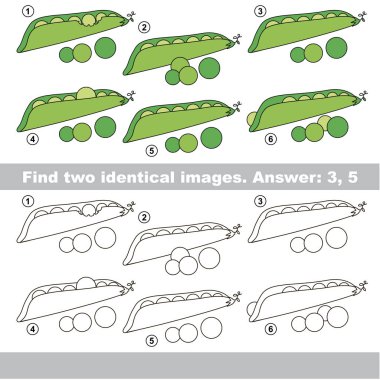 1

2

3

4

5

6

Find two identical images. Answer: 3, 5

1

2

3

4

5

6