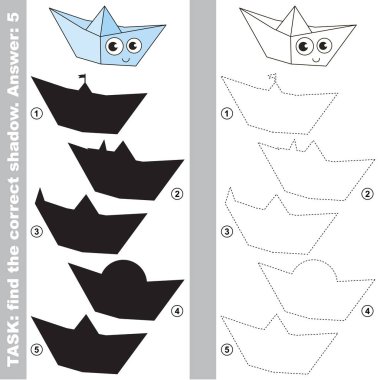 TASK: find the correct shadow. Answer: 5

1
2
3
4
5

1
2
3
4
5