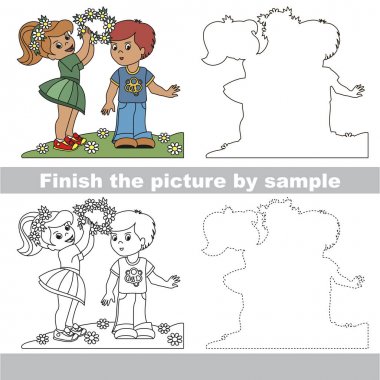 Finish the picture by sample