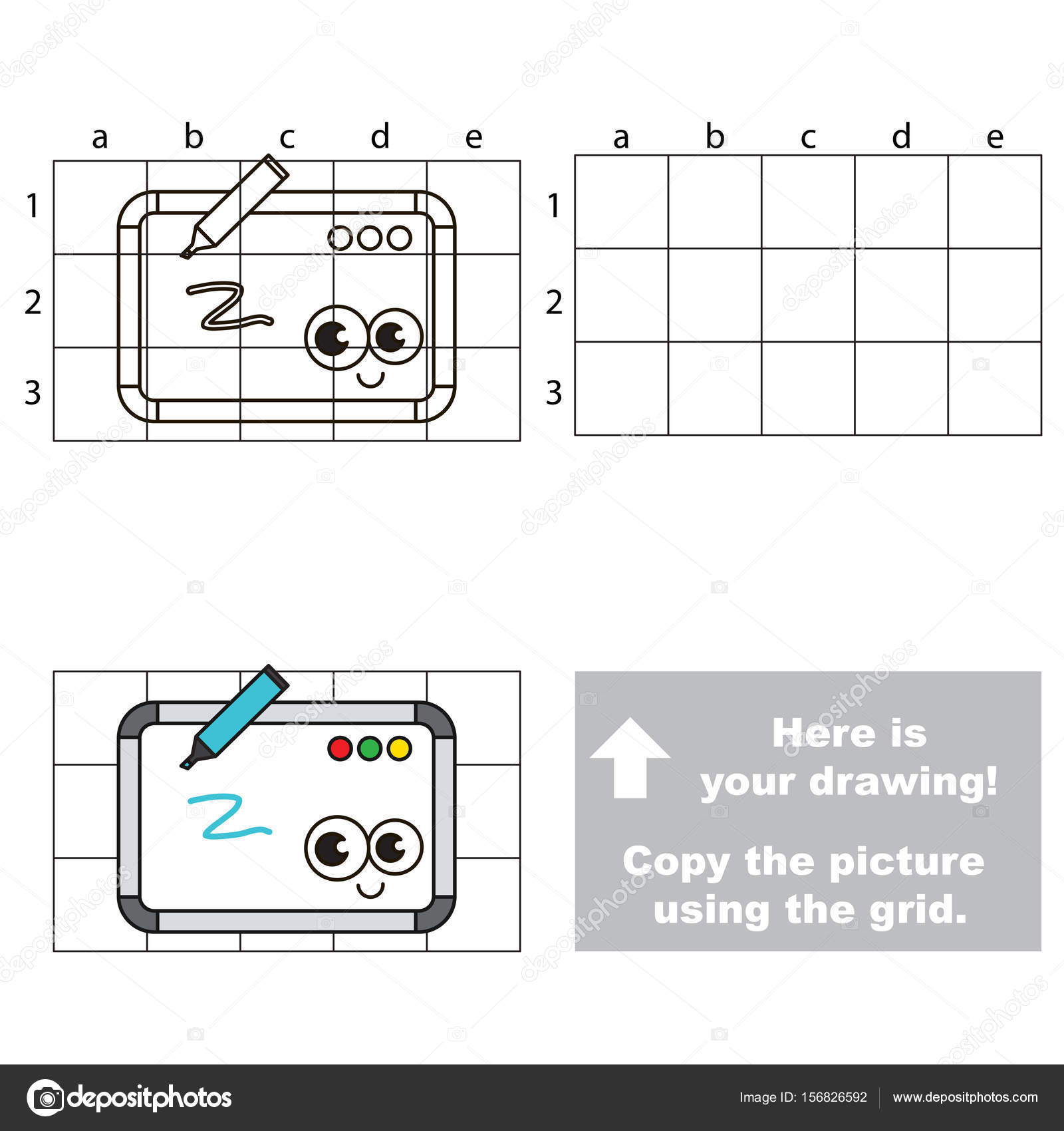 a b c d e

1
2
3

a b c d e

1
2
3

Here is your drawing!

Copy the picture using the grid.

depositphotos

Image ID: 156826592 www.depositphotos.com