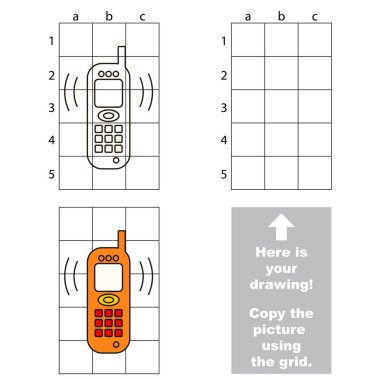 a b c
1
2
3
4
5

a b c
1
2
3
4
5

Here is your drawing!

Copy the picture using the grid.